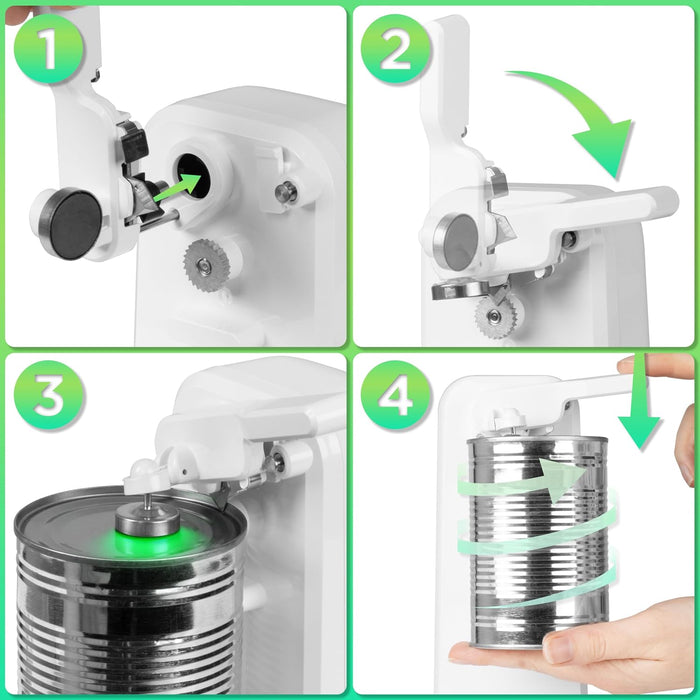 1

2

3

4